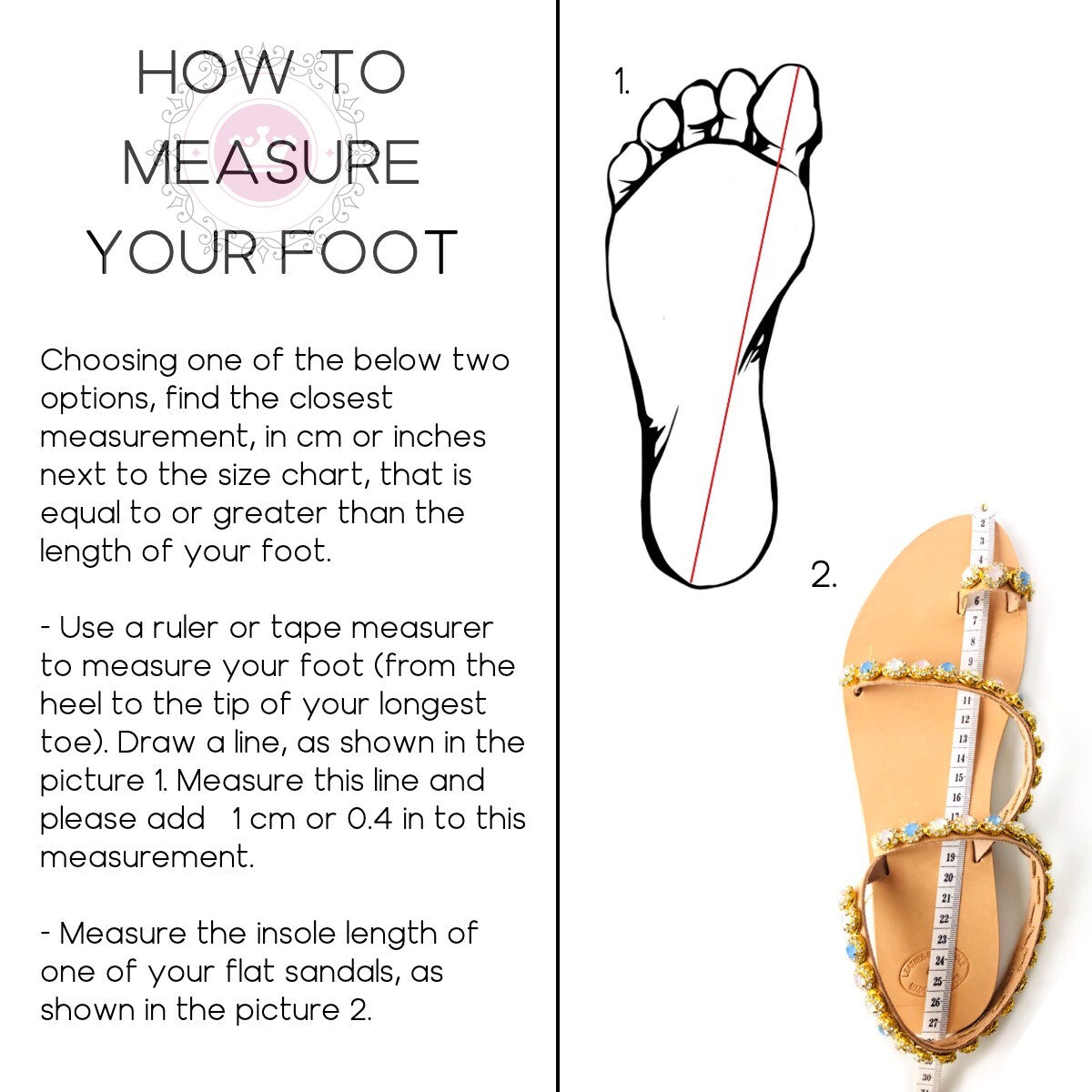 HOW TO MEASURE YOUR FOOT

Choosing one of the below two options, find the closest measurement, in cm or inches next to the size chart, that is equal to or greater than the length of your foot.

- Use a ruler or tape measurer to measure your foot (from the heel to the tip of your longest toe). Draw a line, as shown in the picture 1. Measure this line and please add 1 cm or 0.4 in to this measurement.

- Measure the insole length of one of your flat sandals, as shown in the picture 2.

1.

2.

2
3
4
6
7
8
9
11
12
13
14
15
16
19
20
21
22
23
24
25
26
27
30